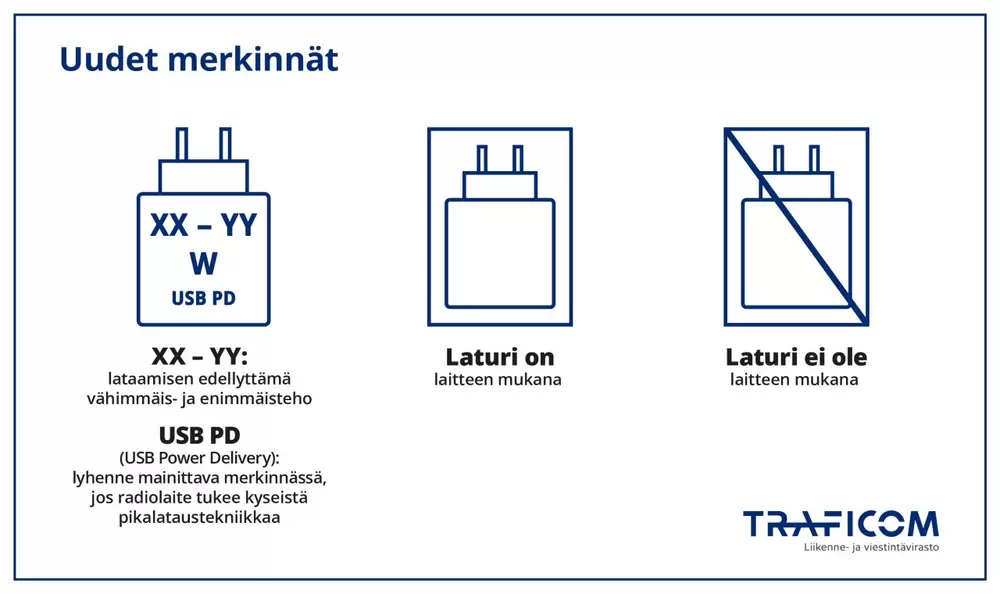 Uudet merkinnät

XX – YY
W
USB PD

XX – YY:
lataamisen edellyttämä vähimmäis- ja enimmäisteho

USB PD
(USB Power Delivery):
lyhenne mainittava merkinnässä, jos radiolaite tukee kyseistä pikalataustekniikkaa

Laturi on
laitteen mukana

Laturi ei ole
laitteen mukana

TRAFICOM
Liikenne- ja viestintävirasto