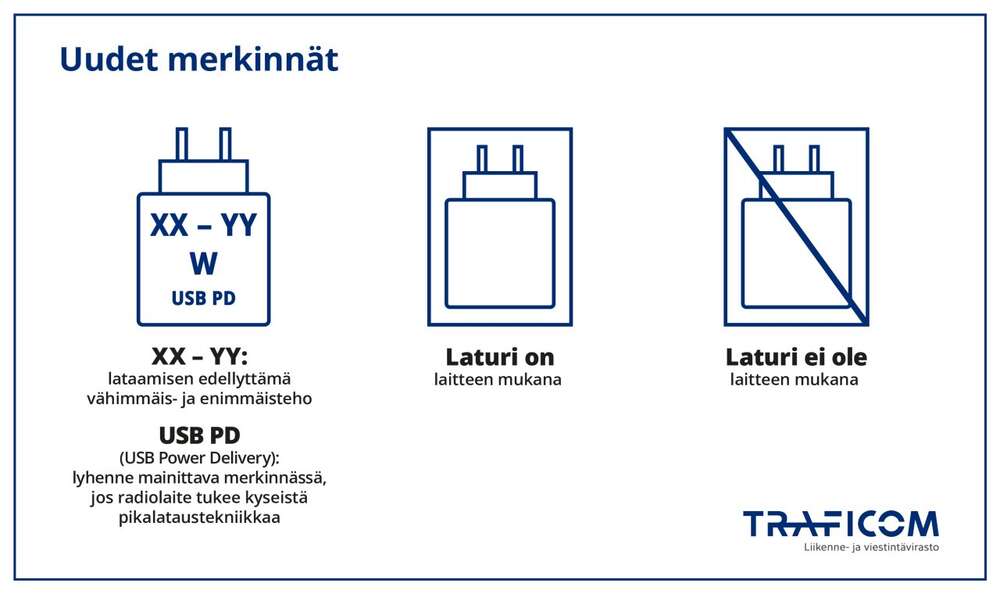 Uudet merkinnät

XX – YY
W
USB PD

XX – YY:
lataamisen edellyttämä vähimmäis- ja enimmäisteho

USB PD
(USB Power Delivery): lyhenne mainittava merkinnässä, jos radiolaite tukee kyseistä pikalataustekniikkaa

Laturi on
laitteen mukana

Laturi ei ole
laitteen mukana

TRAFICOM
Liikenne- ja viestintävirasto